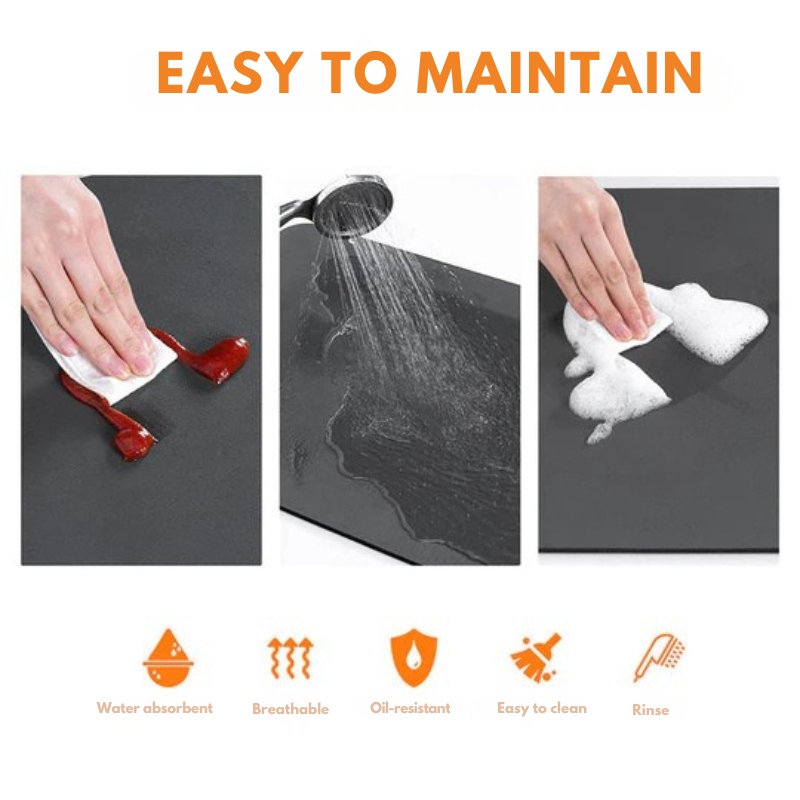 EASY TO MAINTAIN

Water absorbent

Breathable

Oil-resistant

Easy to clean

Rinse