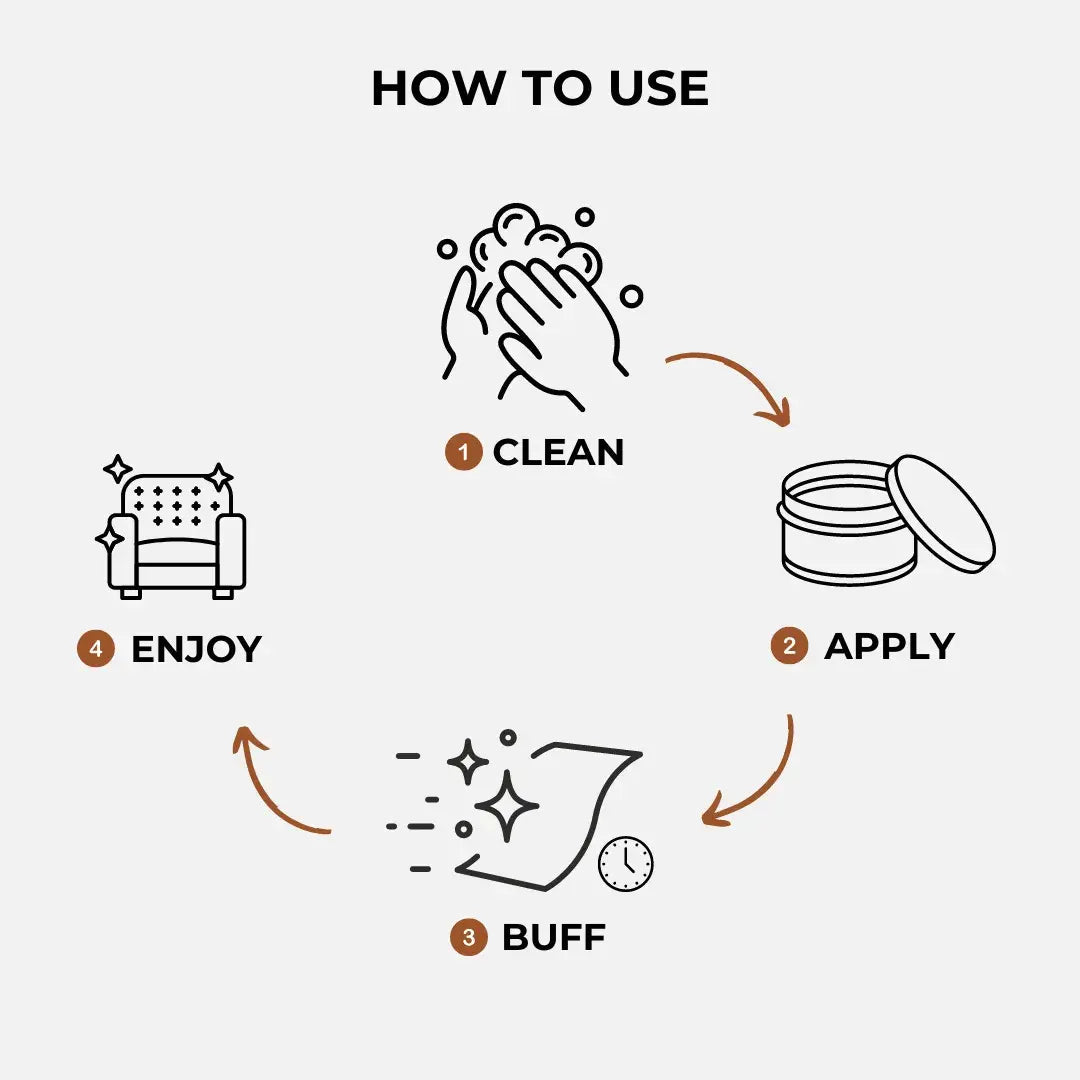 HOW TO USE

1 CLEAN

2 APPLY

3 BUFF

4 ENJOY