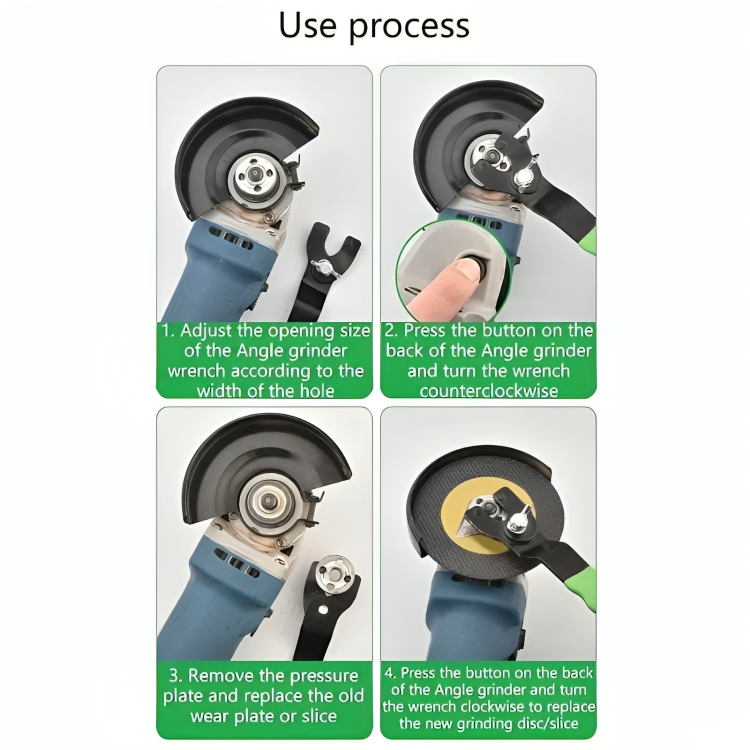 Use process

1. Adjust the opening size of the Angle grinder wrench according to the width of the hole

2. Press the button on the back of the Angle grinder and turn the wrench counterclockwise

3. Remove the pressure plate and replace the old wear plate or slice

4. Press the button on the back of the Angle grinder and turn the wrench clockwise to replace the new grinding disc/slice