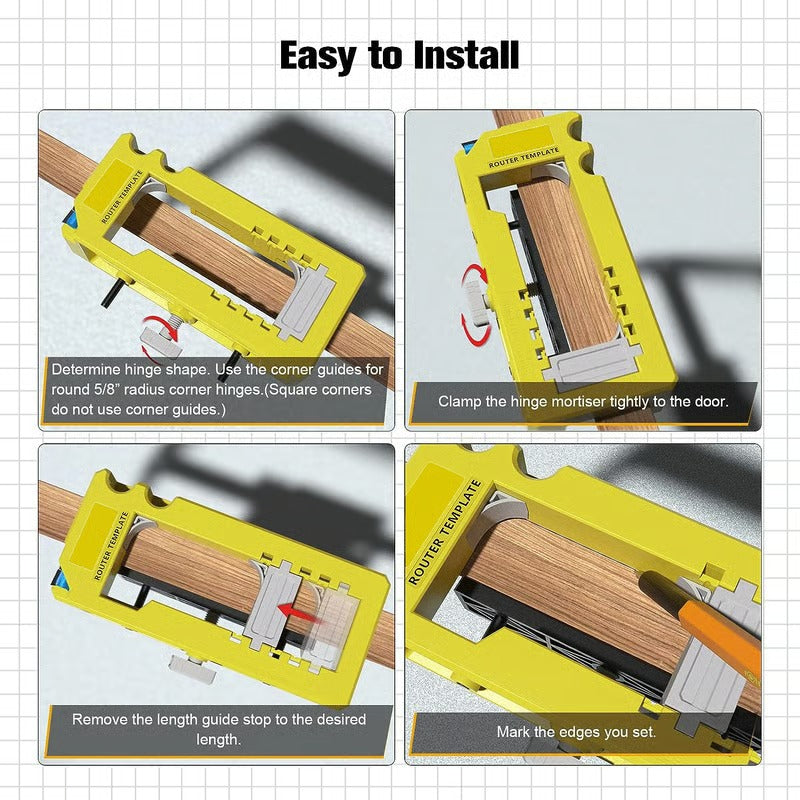 Easy to Install

ROUTER TEMPLATE

Determine hinge shape. Use the corner guides for round 5/8" radius corner hinges.(Square corners do not use corner guides.)

ROUTER TEMPLATE

Clamp the hinge mortiser tightly to the door.

ROUTER TEMPLATE

Remove the length guide stop to the desired length.

ROUTER TEMPLATE

Mark the edges you set.