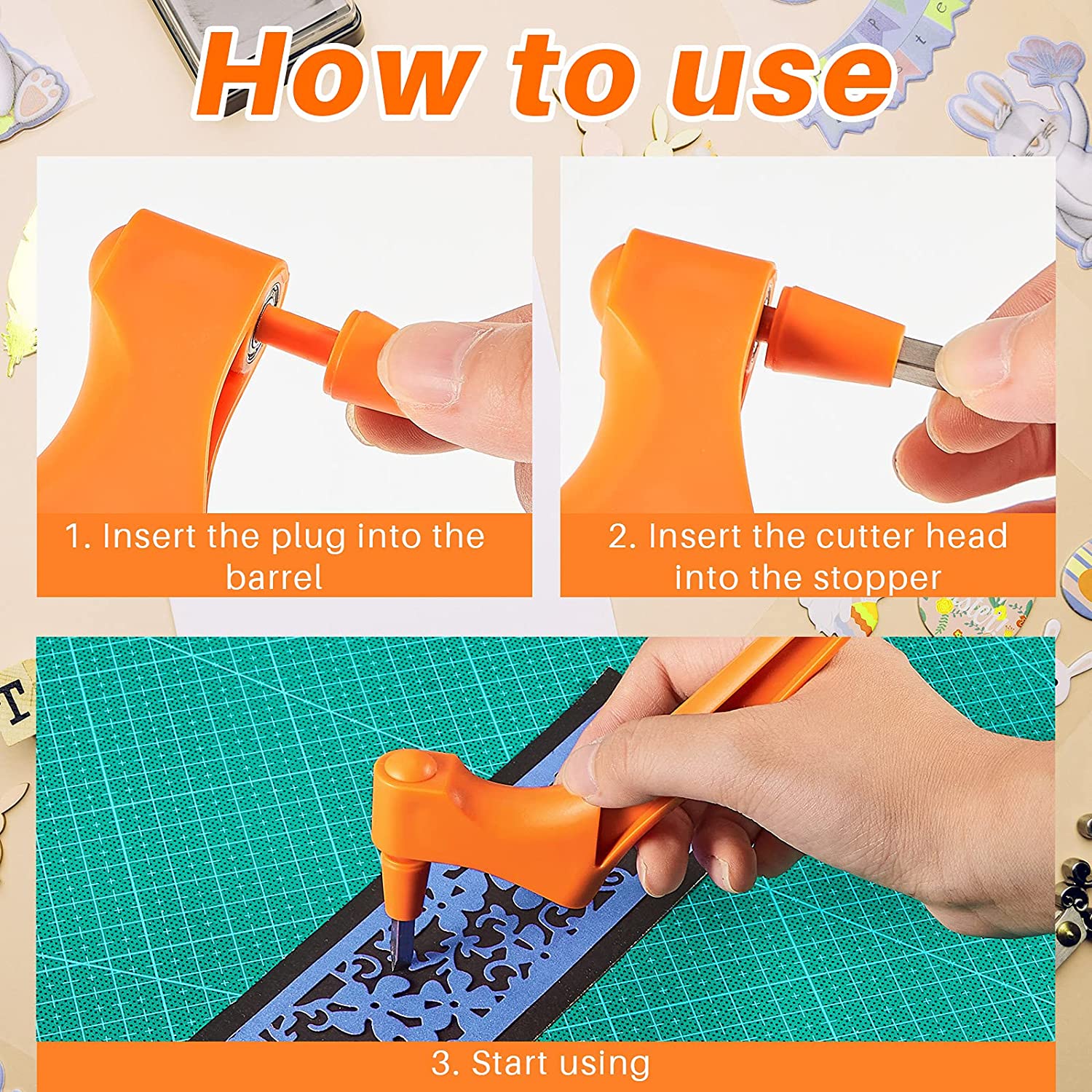 How to use

1. Insert the plug into the barrel

2. Insert the cutter head into the stopper

3. Start using